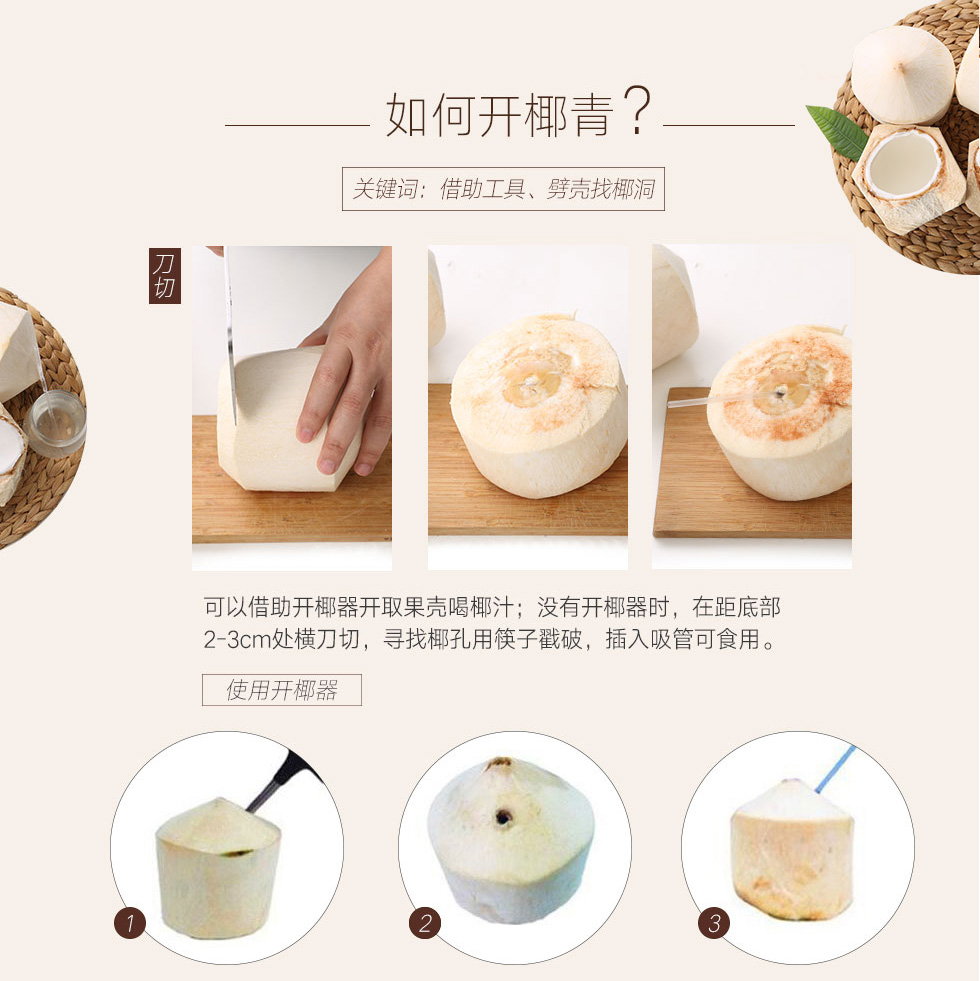 如何开椰青？

关键词：借助工具、劈壳找椰洞

刀切

可以借助开椰器开取果壳喝椰汁；没有开椰器时，在距底部2-3cm处横刀切，寻找椰孔用筷子戳破，插入吸管可食用。

使用开椰器

1

2

3